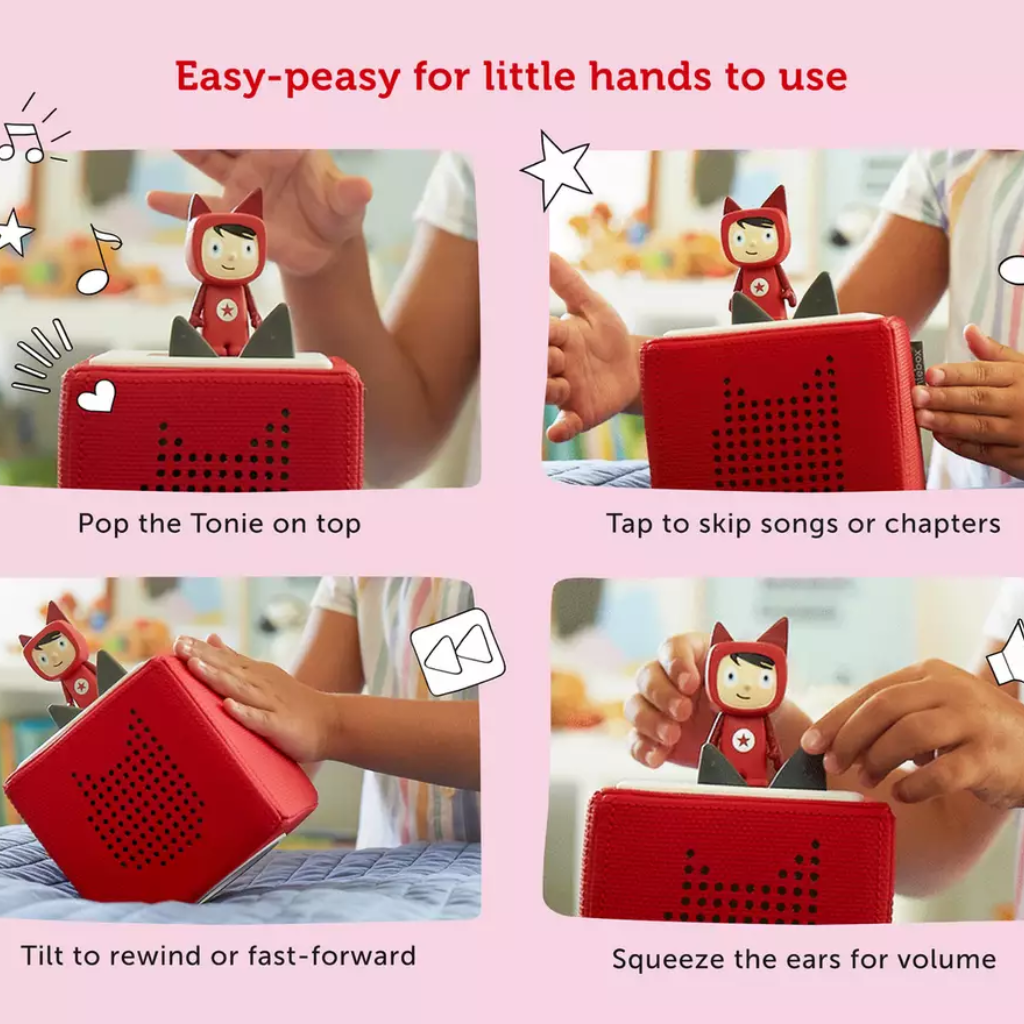 Easy-peasy for little hands to use

Pop the Tonie on top

Tap to skip songs or chapters

Tilt to rewind or fast-forward

Squeeze the ears for volume